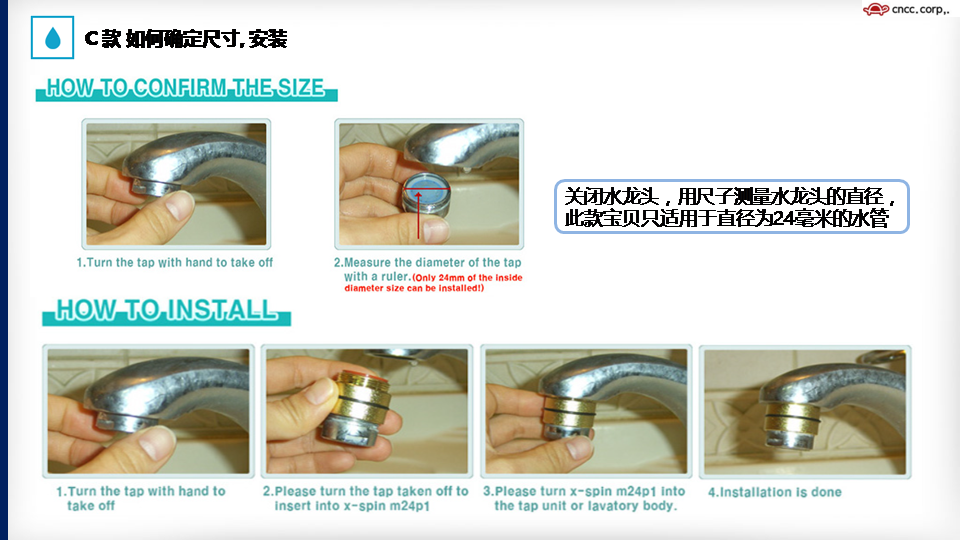 cncc.corp,.

C款 如何确定尺寸，安装

HOW TO CONFIRM THE SIZE

1.Turn the tap with hand to take off

2.Measure the diameter of the tap with a ruler.(Only 24mm of the inside diameter size can be installed!)

关闭水龙头，用尺子测量水龙头的直径，此款宝贝只适用于直径为24毫米的水管

HOW TO INSTALL

1.Turn the tap with hand to take off

2.Please turn the tap taken off to insert into x-spin m24p1

3.Please turn x-spin m24p1 into the tap unit or lavatory body.

4.Installation is done